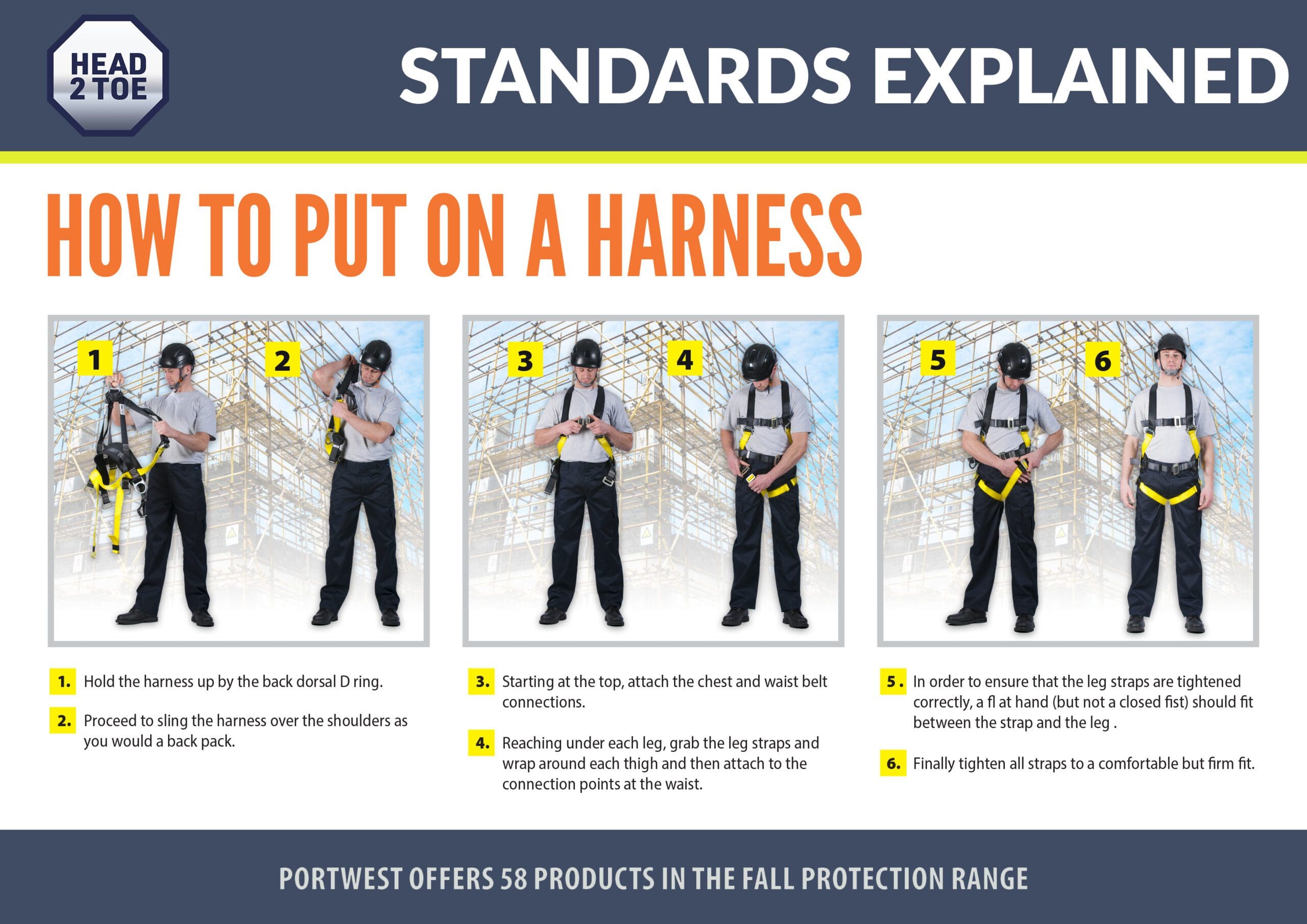 HEAD 2 TOE

STANDARDS EXPLAINED

HOW TO PUT ON A HARNESS

1

2

3

4

5

6

1. Hold the harness up by the back dorsal D ring.

2. Proceed to sling the harness over the shoulders as you would a back pack.

3. Starting at the top, attach the chest and waist belt connections.

4. Reaching under each leg, grab the leg straps and wrap around each thigh and then attach to the connection points at the waist.

5. In order to ensure that the leg straps are tightened correctly, a fl at hand (but not a closed fist) should fit between the strap and the leg .

6. Finally tighten all straps to a comfortable but firm fit.

PORTWEST OFFERS 58 PRODUCTS IN THE FALL PROTECTION RANGE